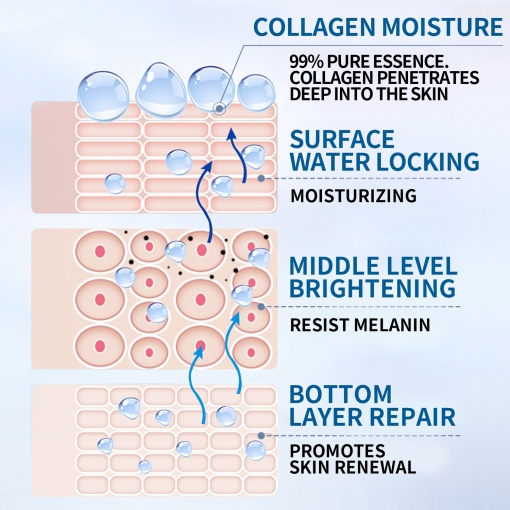 COLLAGEN MOISTURE

99% PURE ESSENCE. COLLAGEN PENETRATES DEEP INTO THE SKIN

SURFACE WATER LOCKING

MOISTURIZING

MIDDLE LEVEL BRIGHTENING

RESIST MELANIN

BOTTOM LAYER REPAIR

PROMOTES SKIN RENEWAL